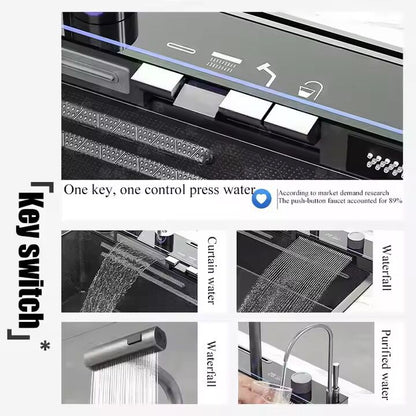 「Key switch」*

One key, one control press water

According to market demand research
The push-button faucet accounted for 89%

Curtain water

Waterfall

Waterfall

Purified water