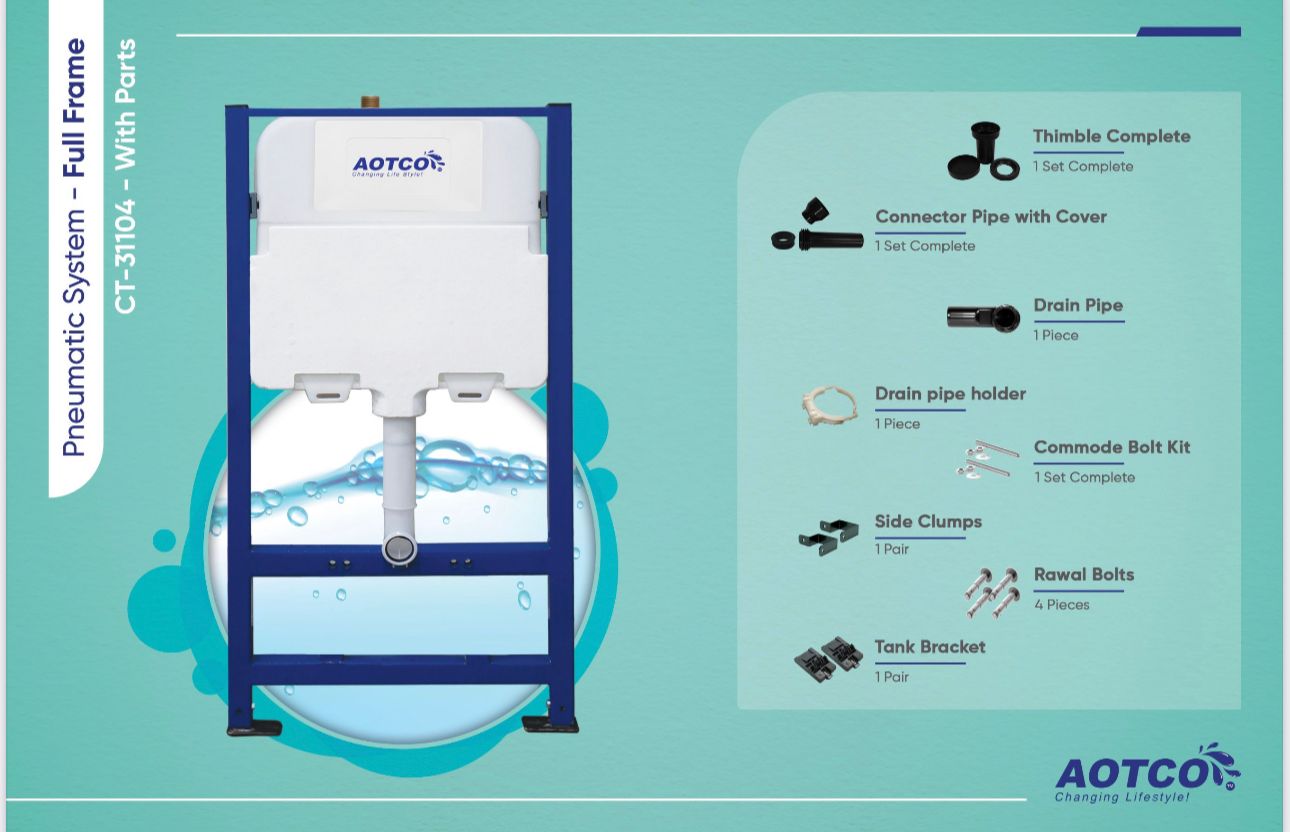 Pneumatic System - Full Frame
CT-31104 - With Parts

AOTCO
Changing Life Style!

Thimble Complete
1 Set Complete

Connector Pipe with Cover
1 Set Complete

Drain Pipe
1 Piece

Drain pipe holder
1 Piece

Commode Bolt Kit
1 Set Complete

Side Clumps
1 Pair

Rawal Bolts
4 Pieces

Tank Bracket
1 Pair

AOTCO
Changing Lifestyle!